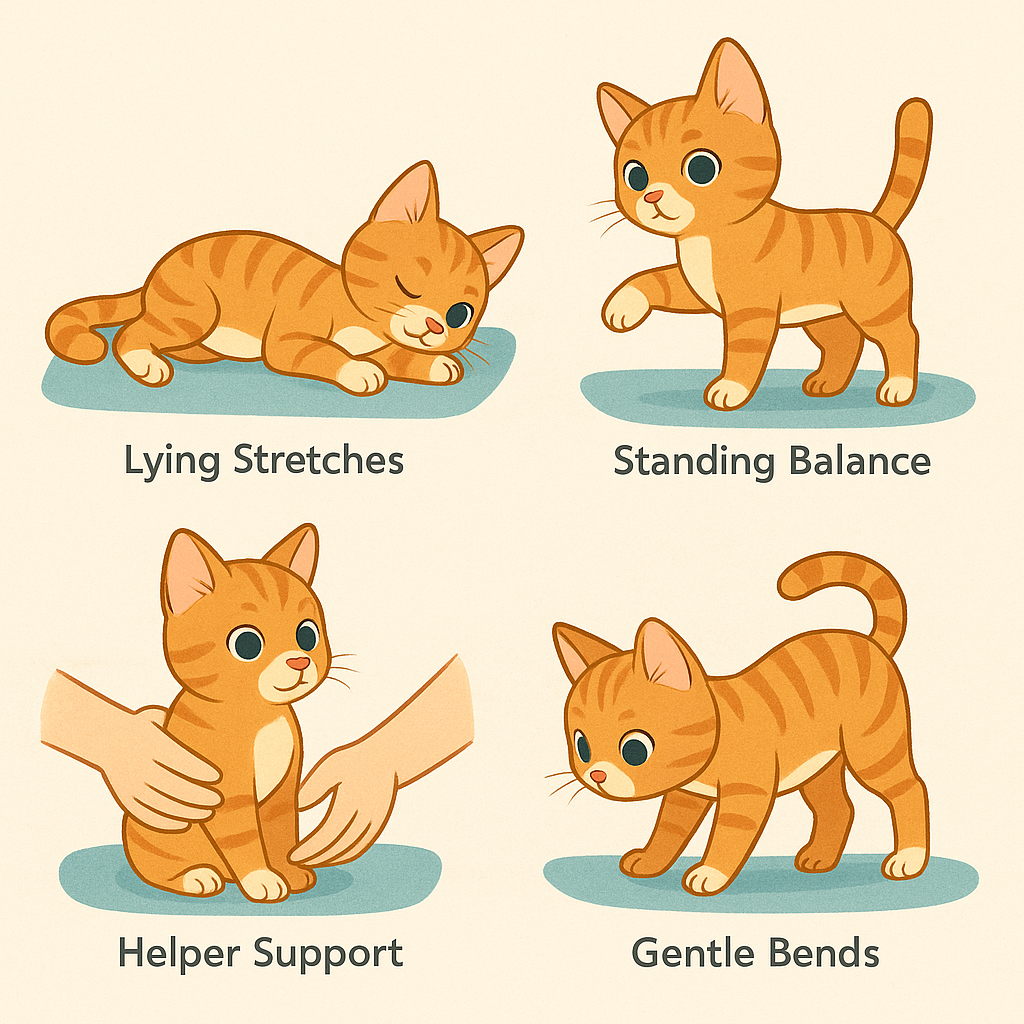 Lying Stretches

Standing Balance

Helper Support

Gentle Bends